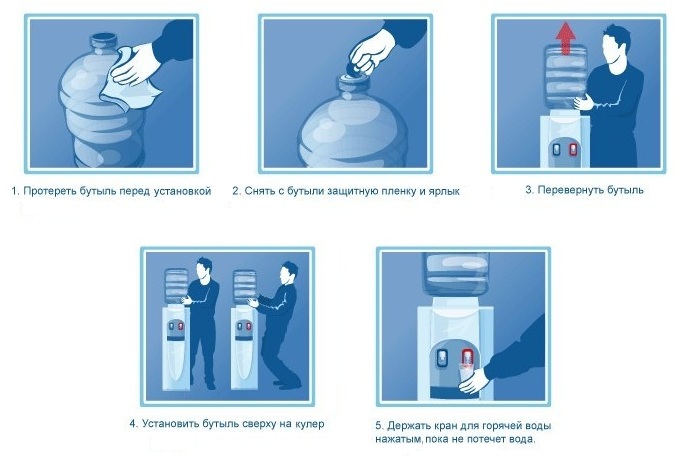 1. Протереть бутыль перед установкой

2. Снять с бутыли защитную пленку и ярлык

3. Перевернуть бутыль

4. Установить бутыль сверху на кулер

5. Держать кран для горячей воды нажатым, пока не потечет вода.